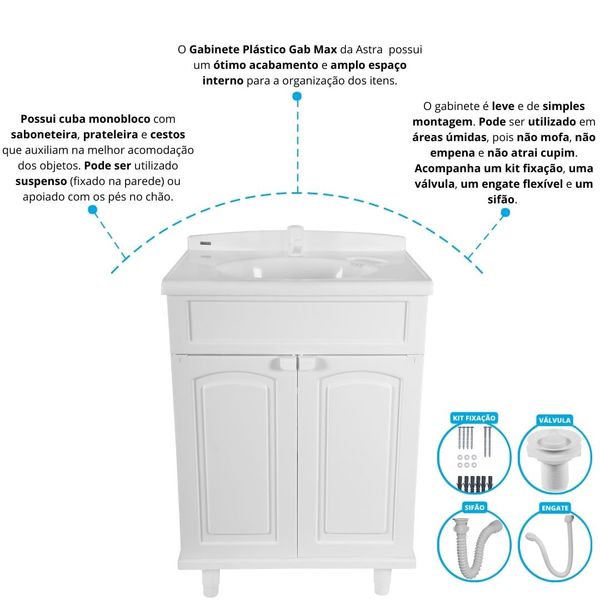 O Gabinete Plástico Gab Max da Astra possui um ótimo acabamento e amplo espaço interno para a organização dos itens.

Possui cuba monobloco com saboneteira, prateleira e cestos que auxiliam na melhor acomodação dos objetos. Pode ser utilizado suspenso (fixado na parede) ou apoiado com os pés no chão.

O gabinete é leve e de simples montagem. Pode ser utilizado em áreas úmidas, pois não mofa, não empena e não atrai cupim. Acompanha um kit fixação, uma válvula, um engate flexível e um sifão.

KIT FIXAÇÃO

VÁLVULA

SIFÃO

ENGATE