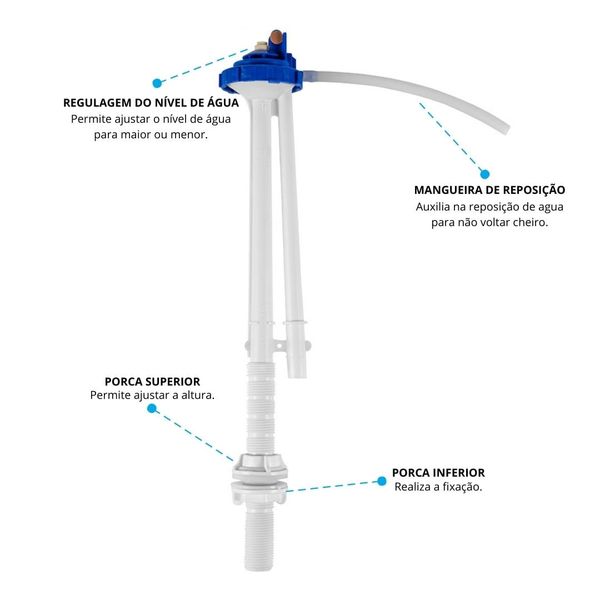 REGULAGEM DO NÍVEL DE ÁGUA
Permite ajustar o nível de água para maior ou menor.

MANGUEIRA DE REPOSIÇÃO
Auxilia na reposição de agua para não voltar cheiro.

PORCA SUPERIOR
Permite ajustar a altura.

PORCA INFERIOR
Realiza a fixação.