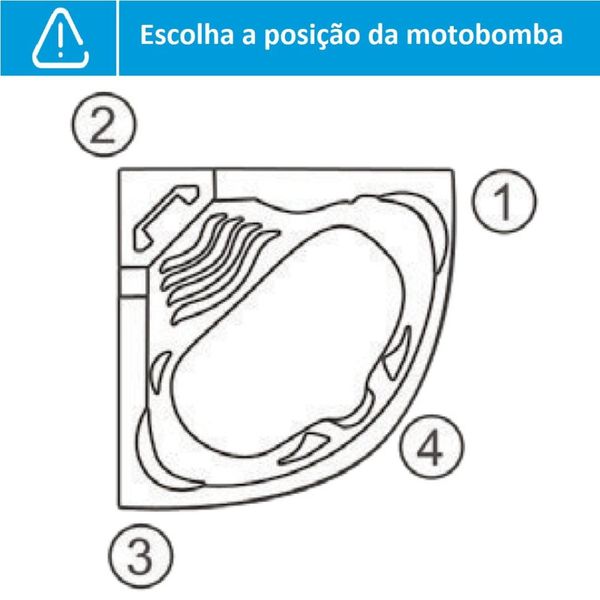 Escolha a posição da motobomba

2

1

4

3