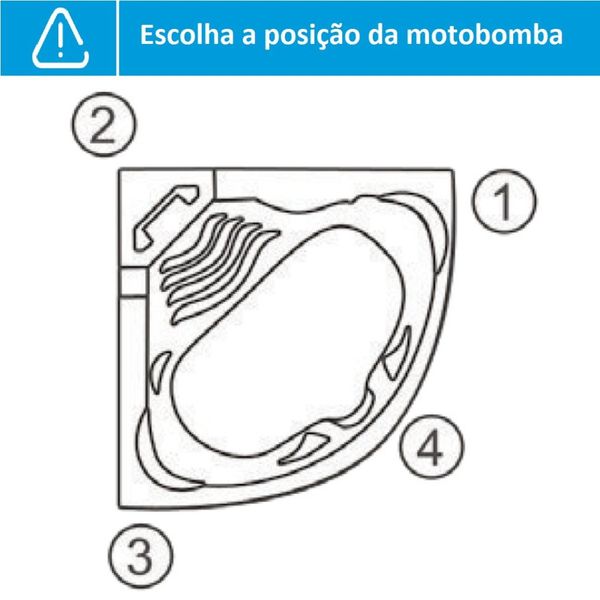 Escolha a posição da motobomba

2

1

4

3