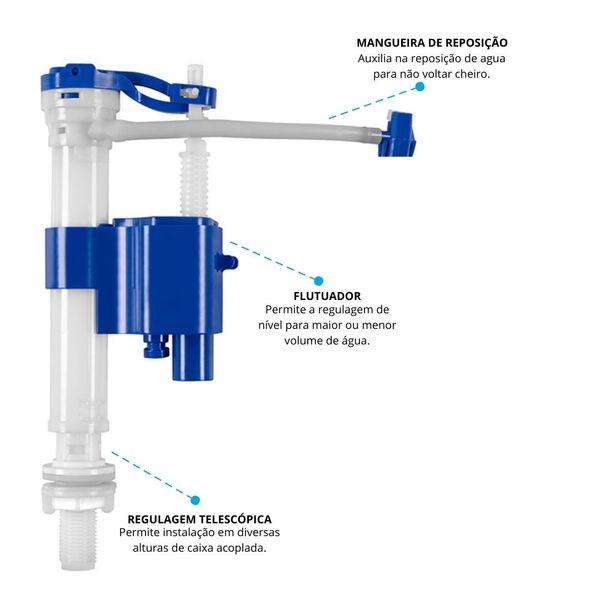 MANGUEIRA DE REPOSIÇÃO
Auxilia na reposição de agua para não voltar cheiro.

FLUTUADOR
Permite a regulagem de nível para maior ou menor volume de água.

REGULAGEM TELESCÓPICA
Permite instalação em diversas alturas de caixa acoplada.