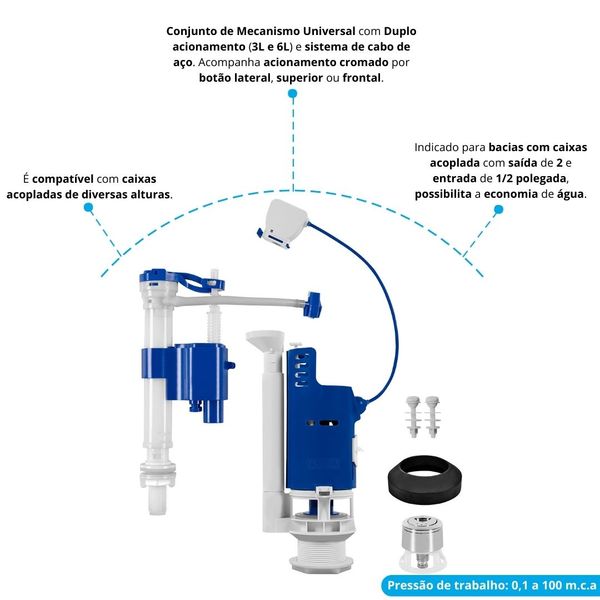 Conjunto de Mecanismo Universal com Duplo acionamento (3L e 6L) e sistema de cabo de aço. Acompanha acionamento cromado por botão lateral, superior ou frontal.

É compatível com caixas acopladas de diversas alturas.

Indicado para bacias com caixas acoplada com saída de 2 e entrada de 1/2 polegada, possibilita a economia de água.

Pressão de trabalho: 0,1 a 100 m.c.a